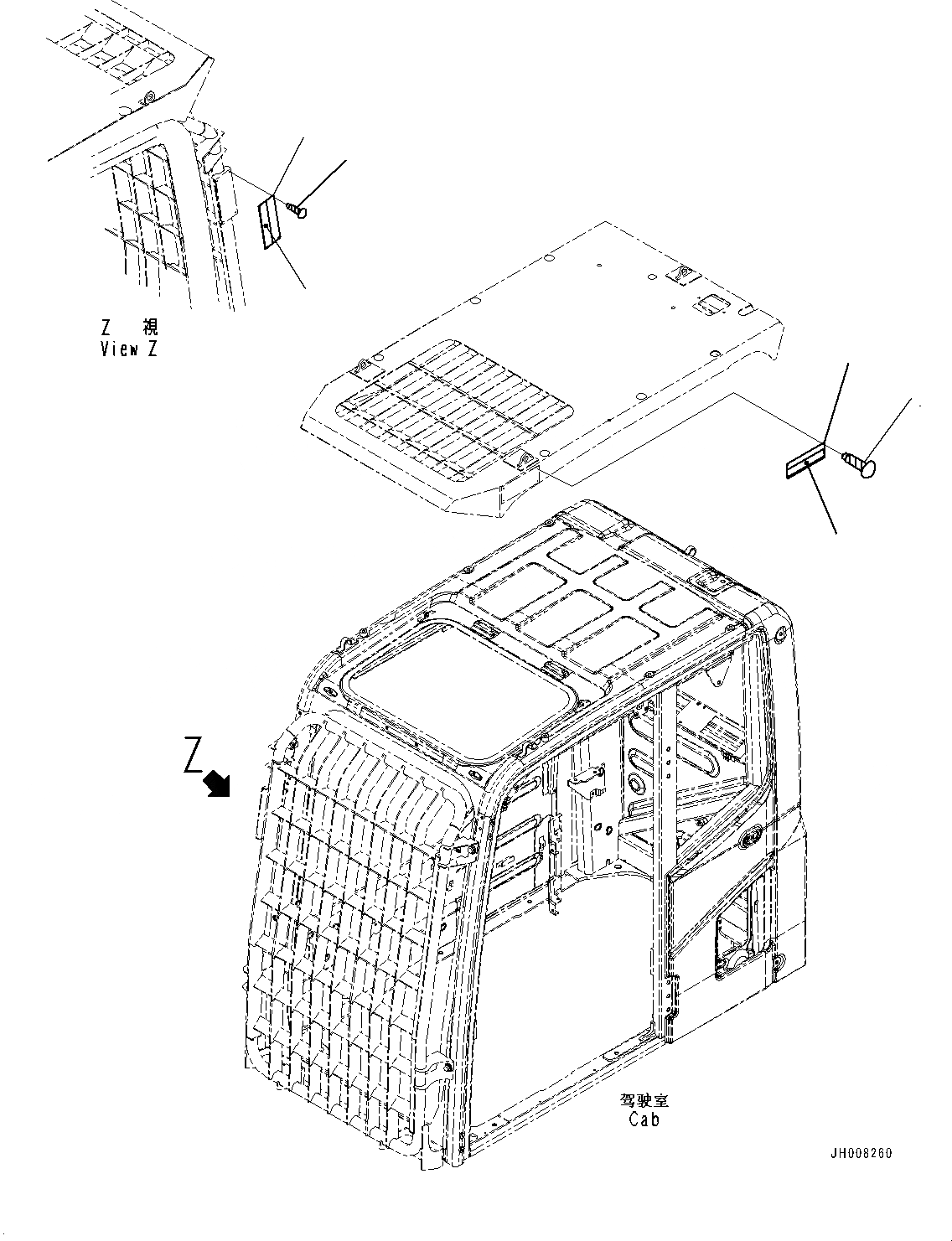 Z 視
View Z

Z

驾驶室
Cab

JH008260