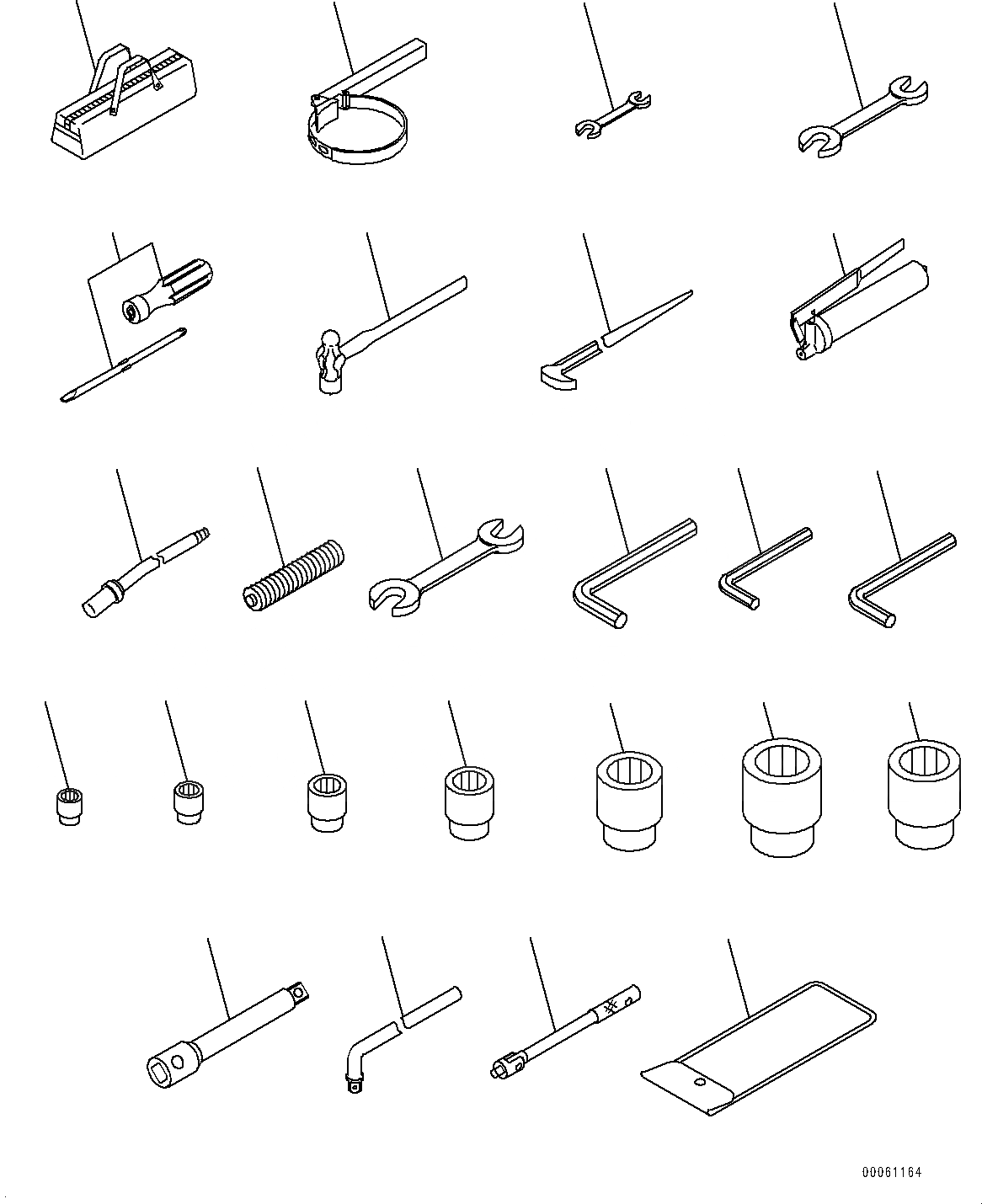 00061164