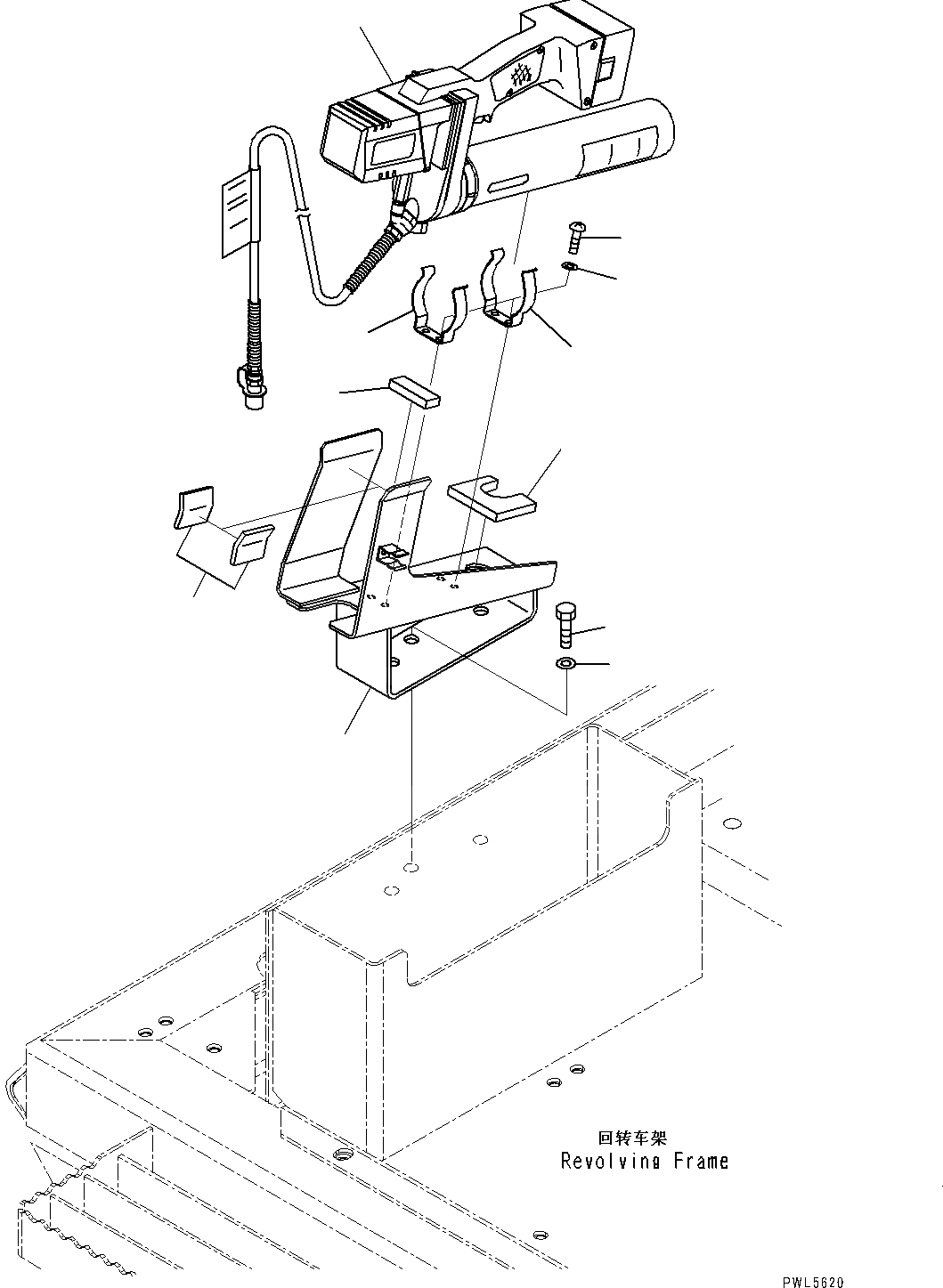 回转车架
Revolving Frame

PWL5620