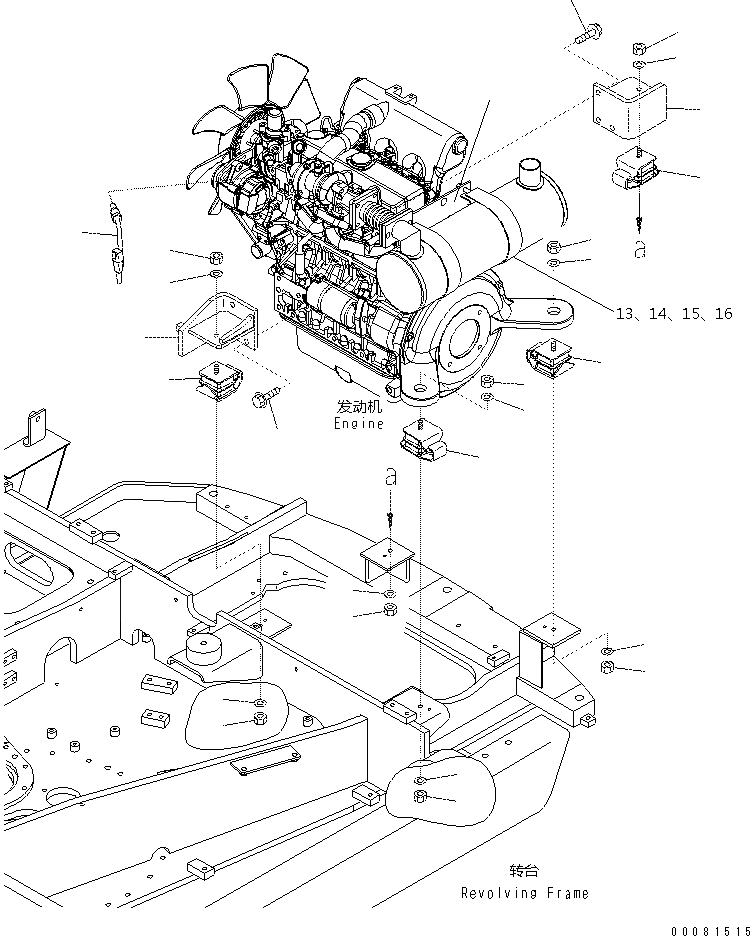 a

13、14、15、16

发动机
Engine

a

转台
Revolving Frame

00081515