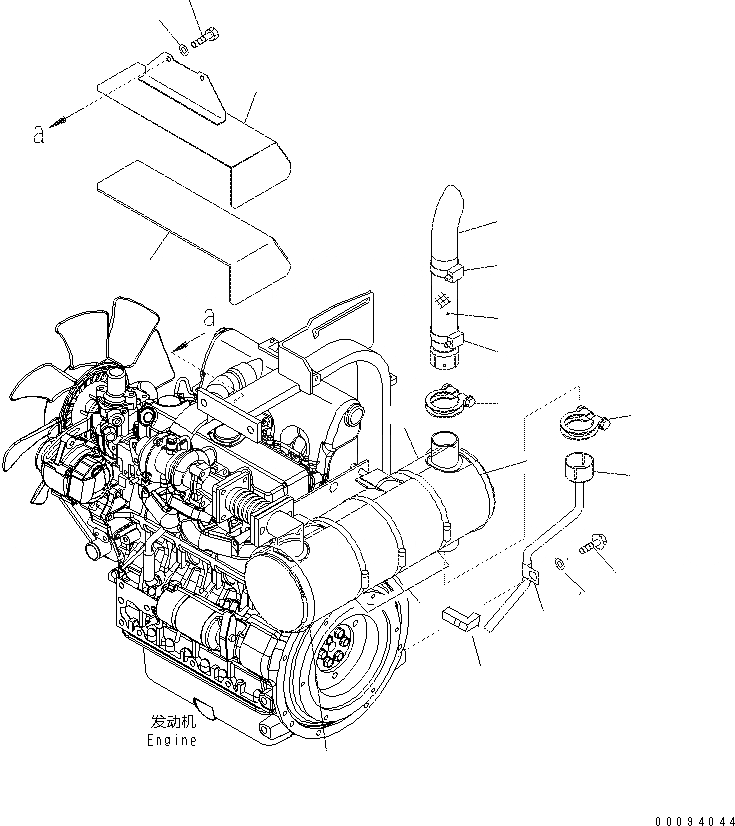 a

a

发动机
Engine

00094044