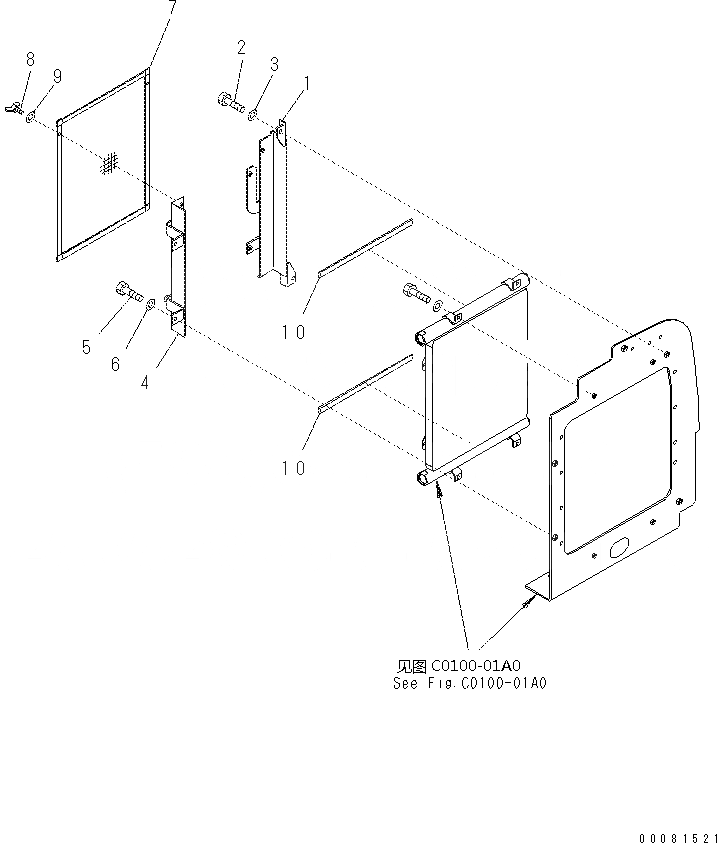 7
8
9
2
3
1
5
6
4
10
10
见图 C0100-01A0
See Fig.C0100-01A0
00081521