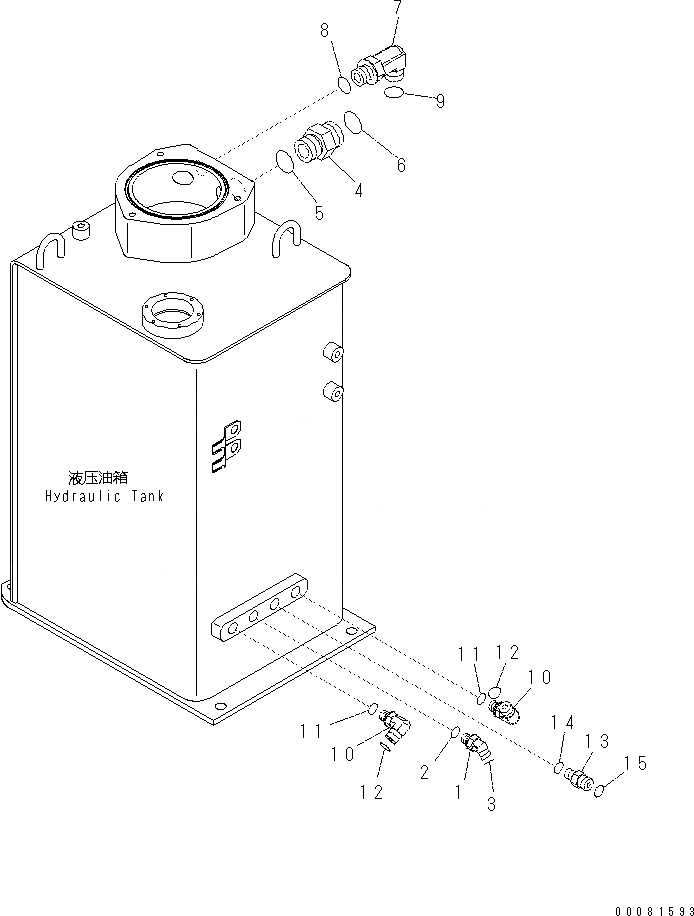 7
8
9
6
4
5
液压油箱
Hydraulic Tank
11
12
10
14
13
15
11
10
12
2
1
3
00081593