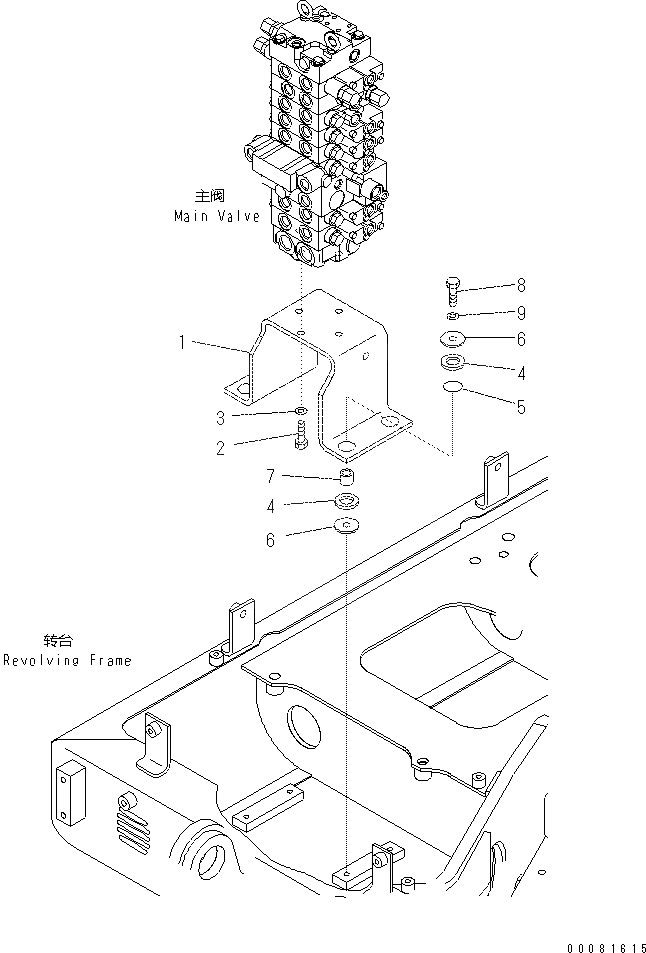 主阀
Main Valve

8
9
6
4
5
1
3
2
7
4
6

转台
Revolving Frame

00081615