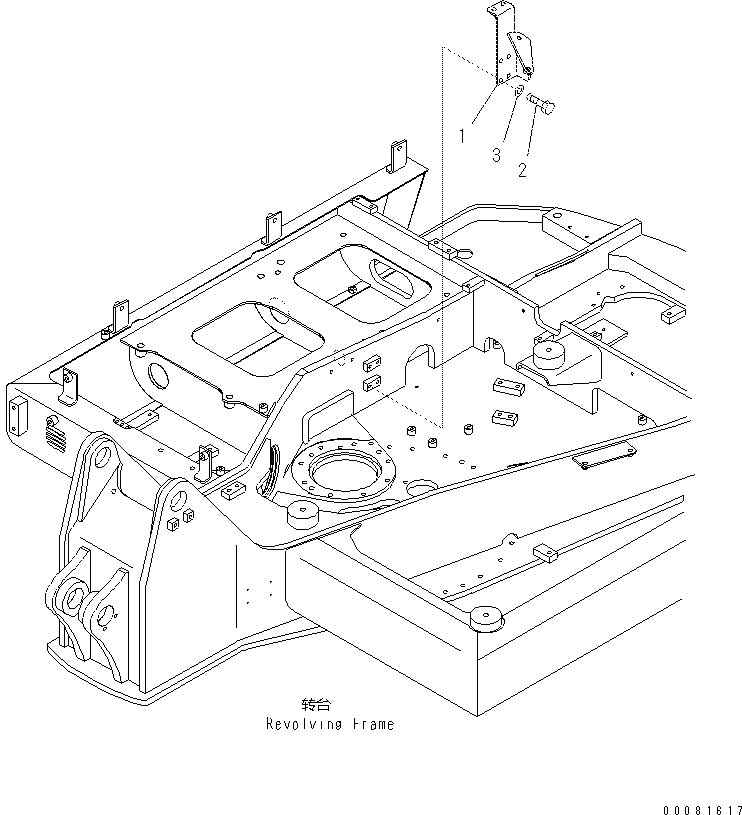 1
3
2
转台
Revolving Frame
00081617