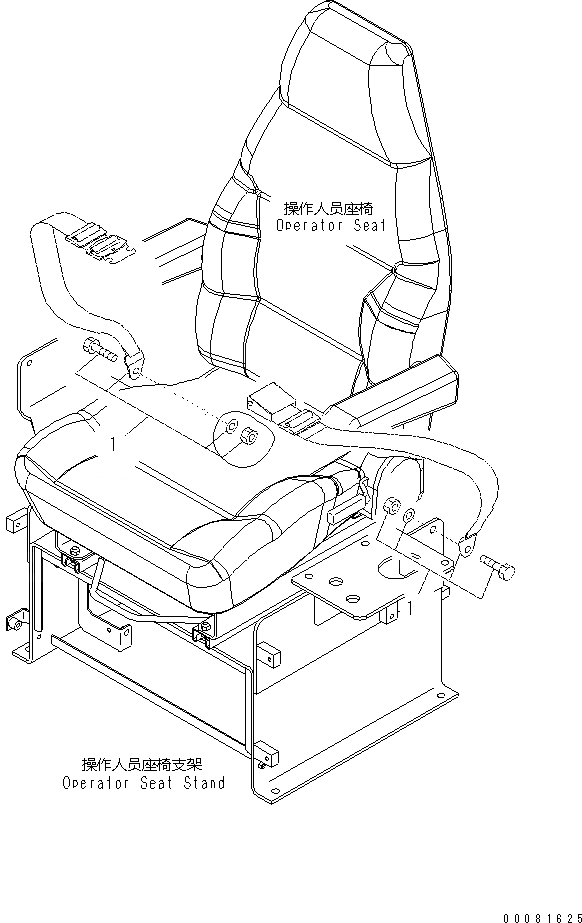 操作人员座椅
Operator Seat

1

1

操作人员座椅支架
Operator Seat Stand

00081625