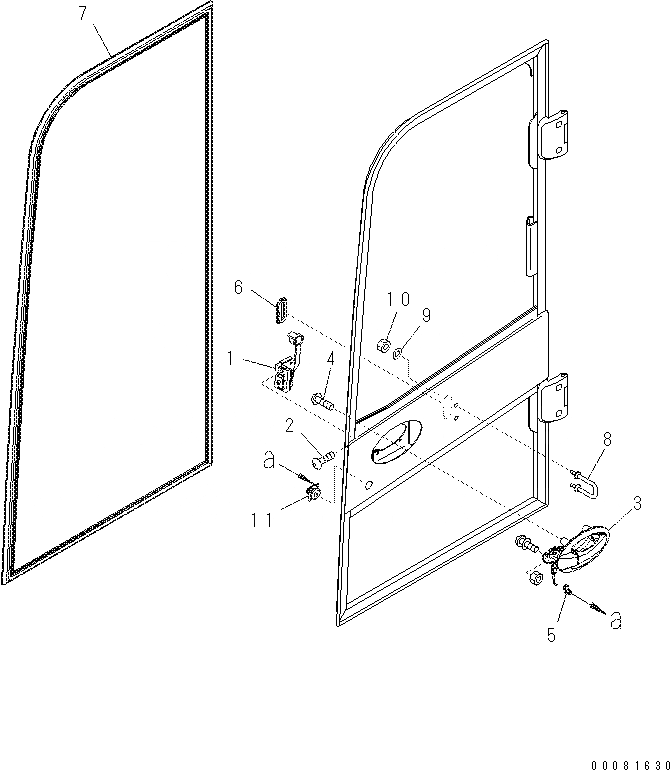 7
6
10
9
1
4
2
a
11
8
3
5
a
00081630