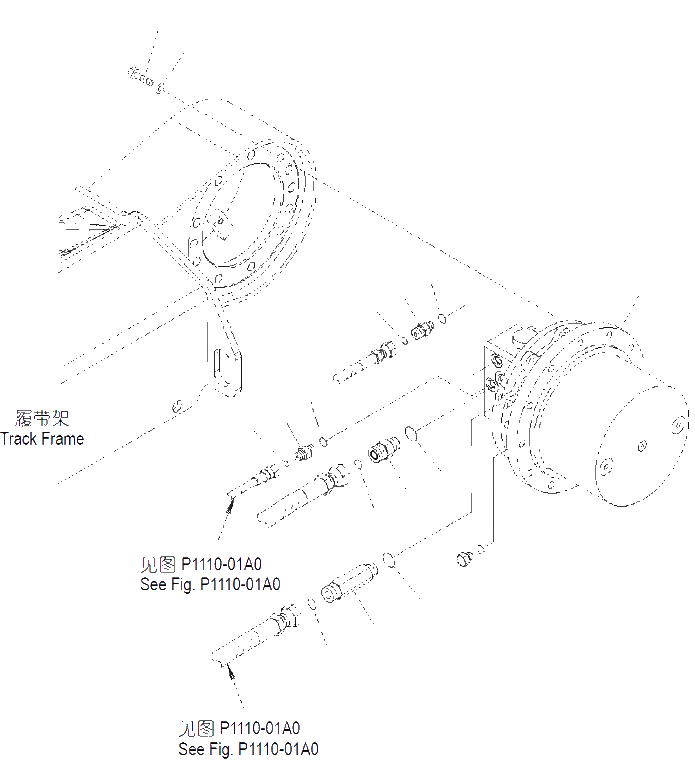 履带架
Track Frame

见图 P1110-01A0
See Fig. P1110-01A0

见图 P1110-01A0
See Fig. P1110-01A0