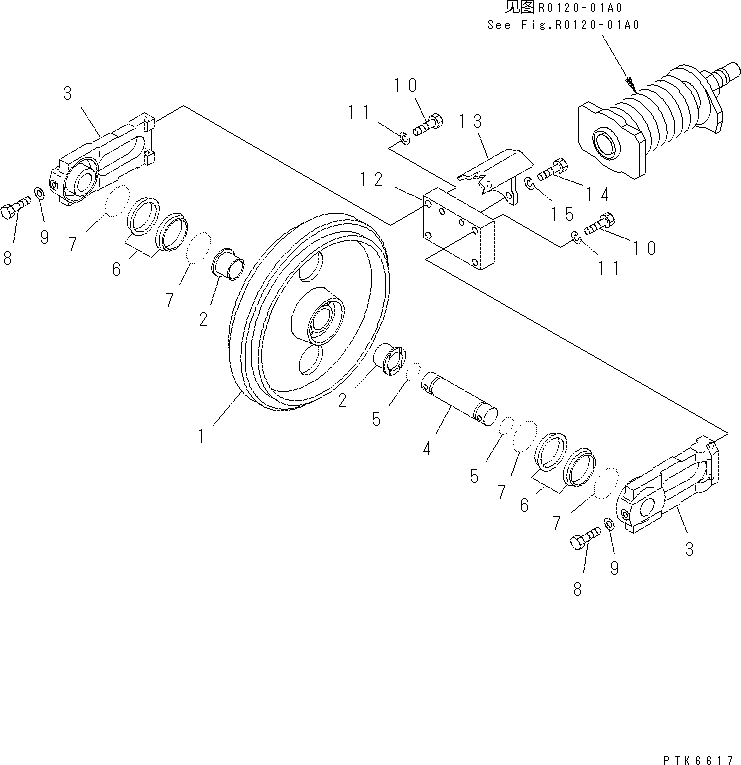 见图R0120-01A0
See Fig.R0120-01A0

3
10
11
13
12
14
15
10
11
8
9
7
6
7
2
1
2
5
4
5
7
6
7
3
8
9

PTK6617