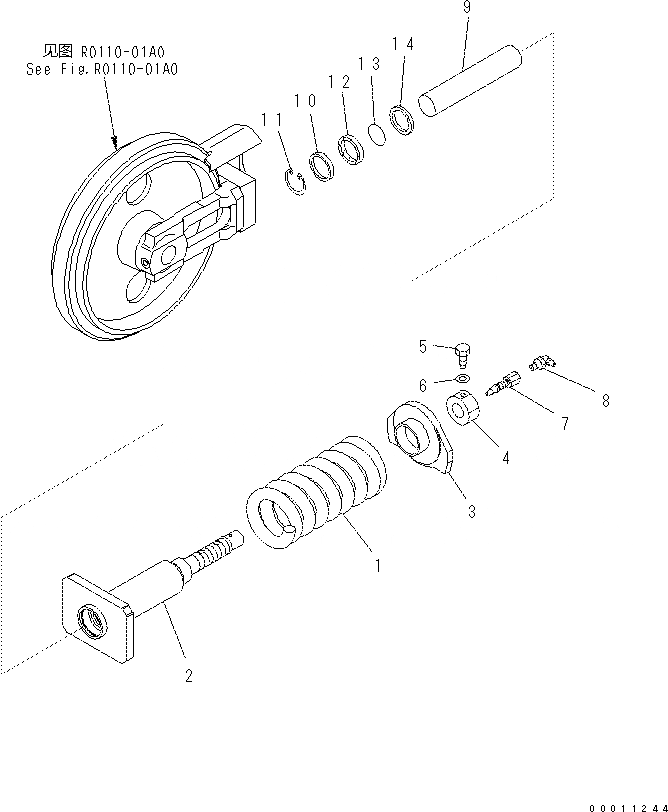 见图 R0110-01A0
See Fig.R0110-01A0

9
14
13
12
10
11

5
6
8
7
4
3
1
2

00011244