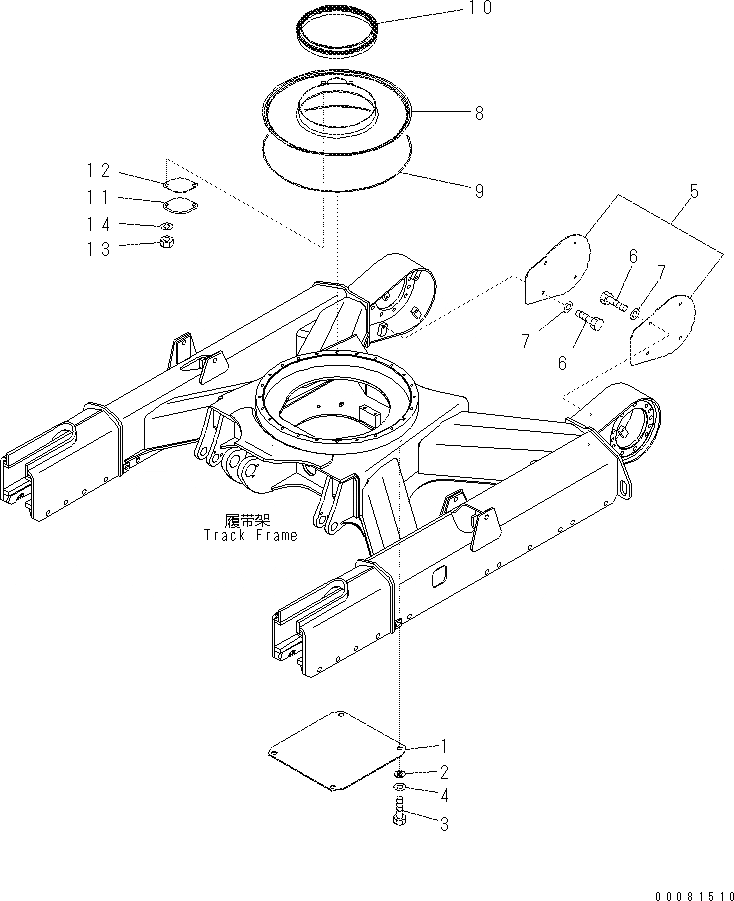 10
8
9
12
11
14
13
5
6
7
7
6
履带架
Track Frame
1
2
4
3
00081510