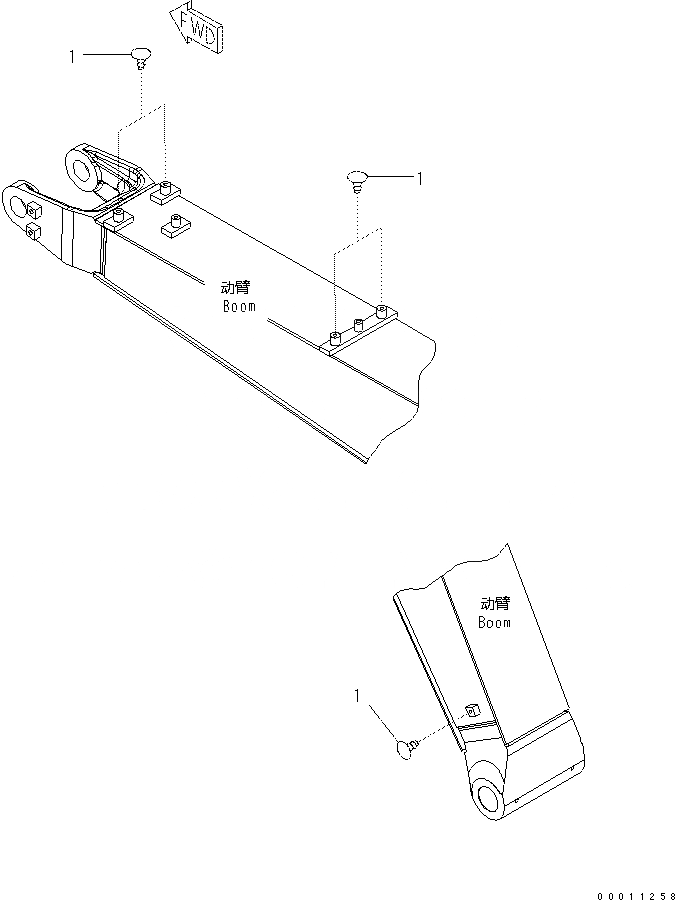 FWD

1

1

动臂
Boom

动臂
Boom

1

00011258