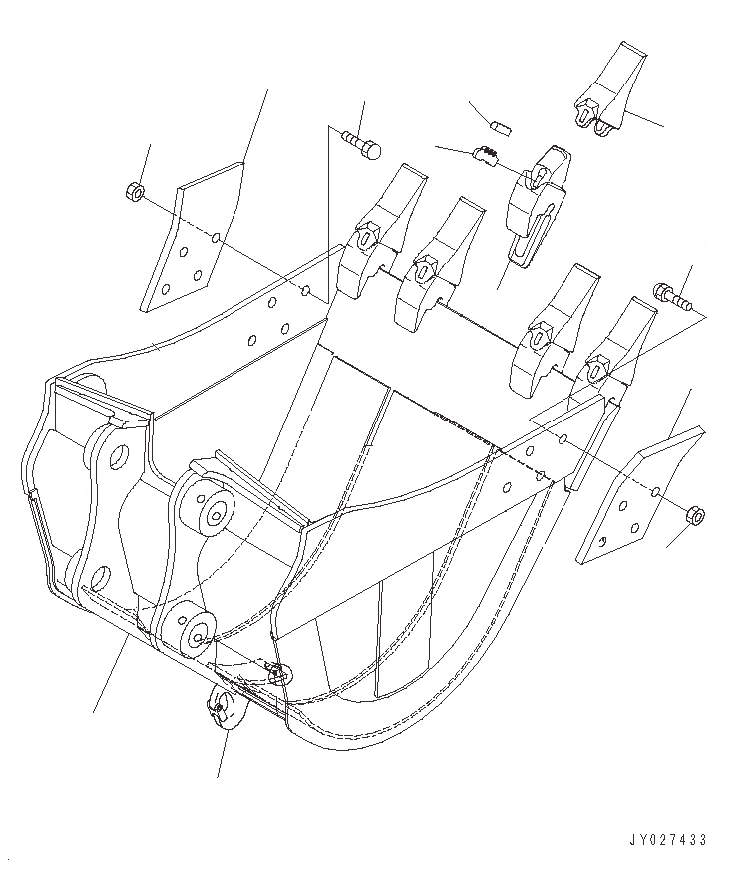 JY027433