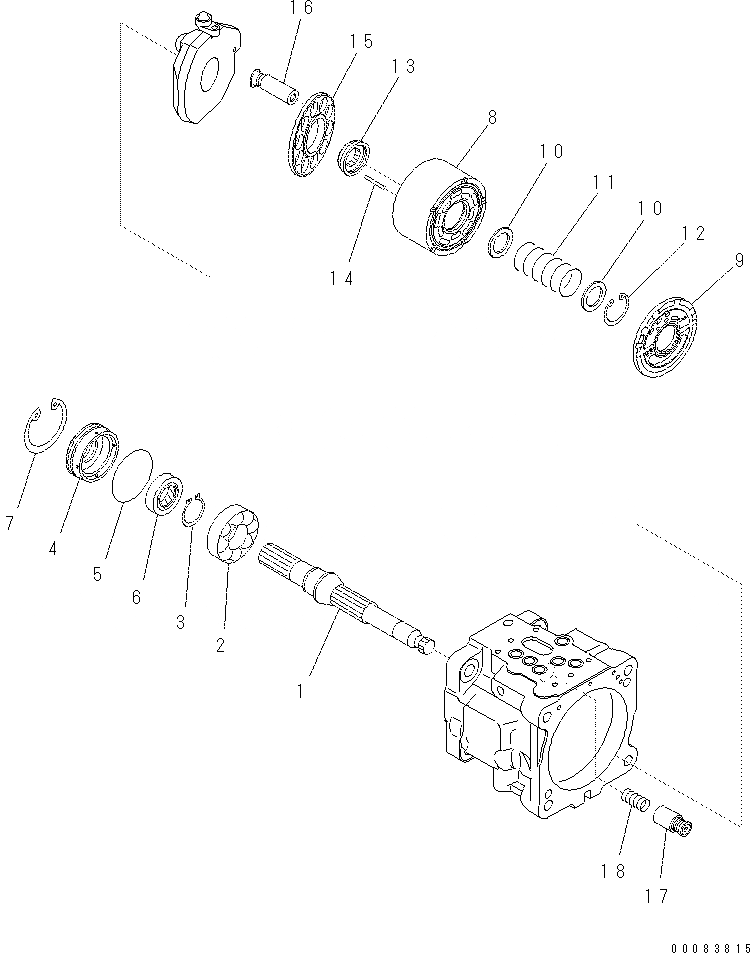 16
15
13
8
10
11
10
12
9
14
7
4
5
6
3
2
1
18
17
00083815