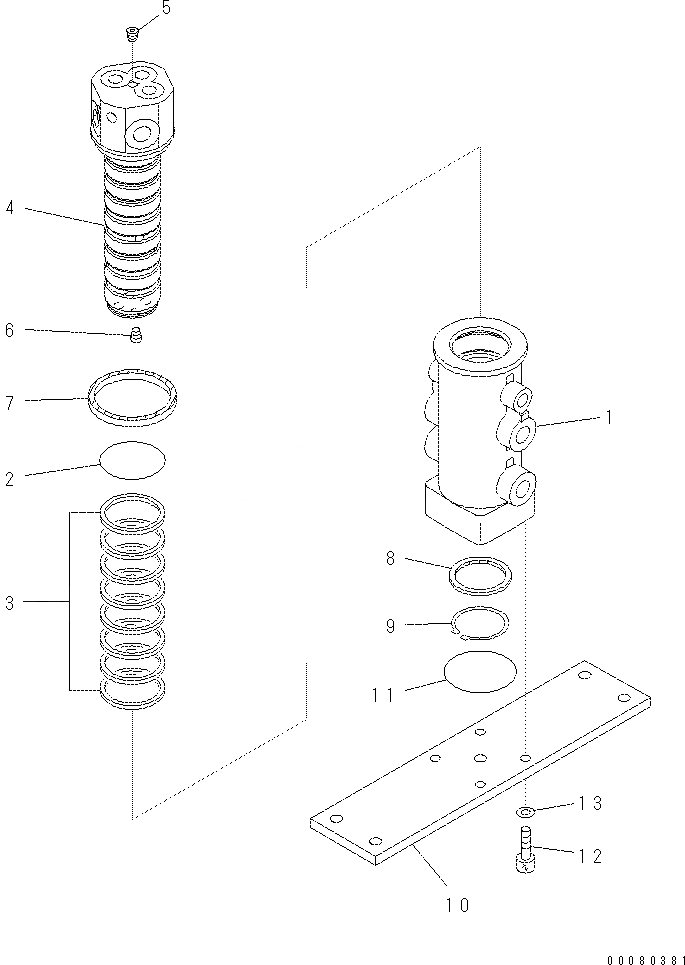 5
4
6
7
2
3
1
8
9
11
13
12
10
00080381