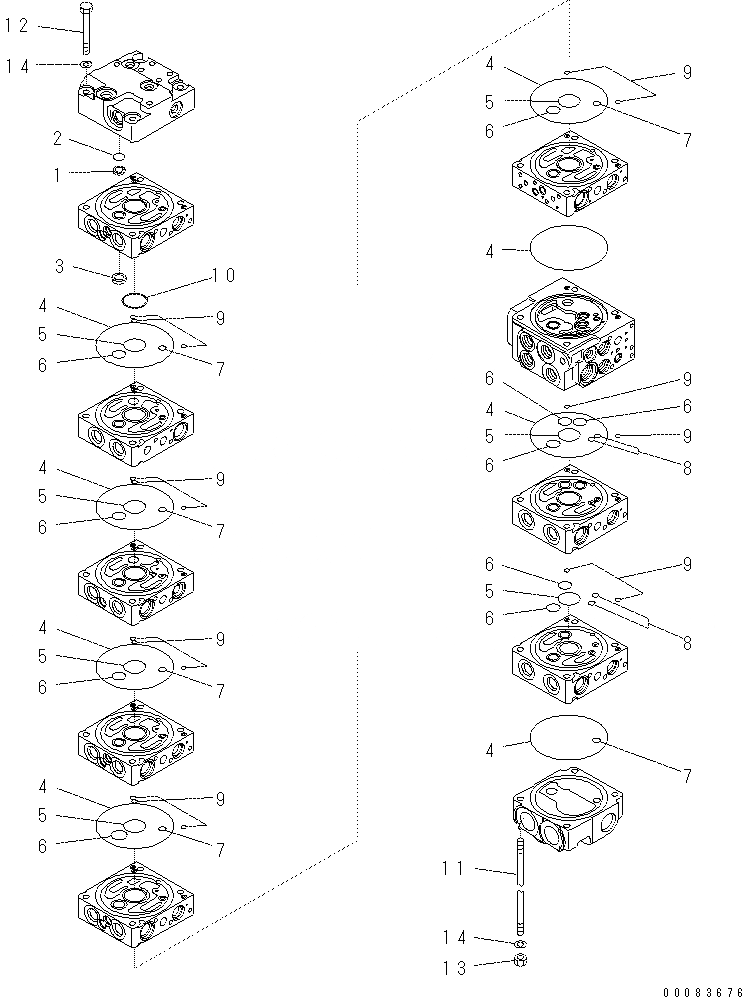 12
14
2
1
3
10
4
9
5
6
7
4
9
5
6
7
4
9
5
6
7
4
9
5
6
7
4
9
5
6
7
4
6
9
4
6
5
9
6
8
6
9
5
6
8
4
7
11
14
13
00083676