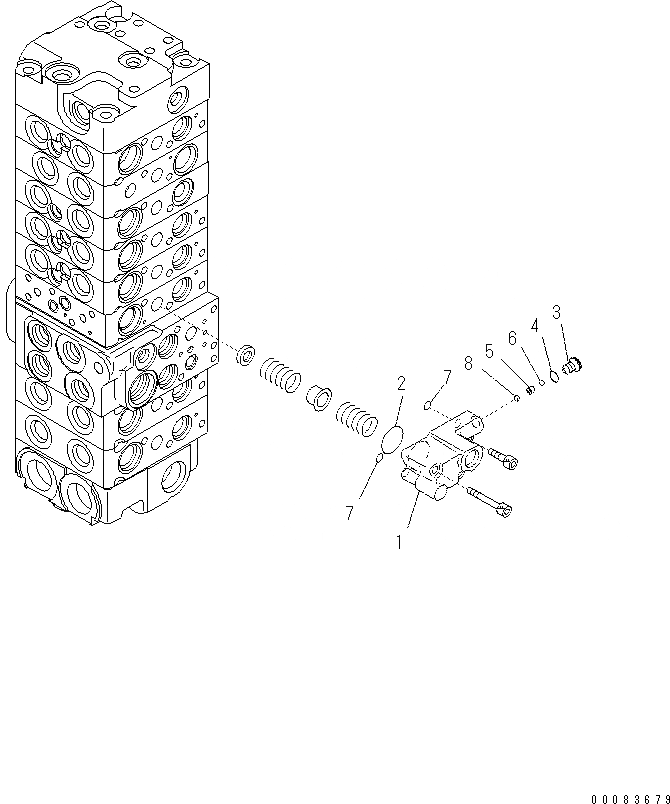 3
4
6
5
8
7
2
7
1
00083679