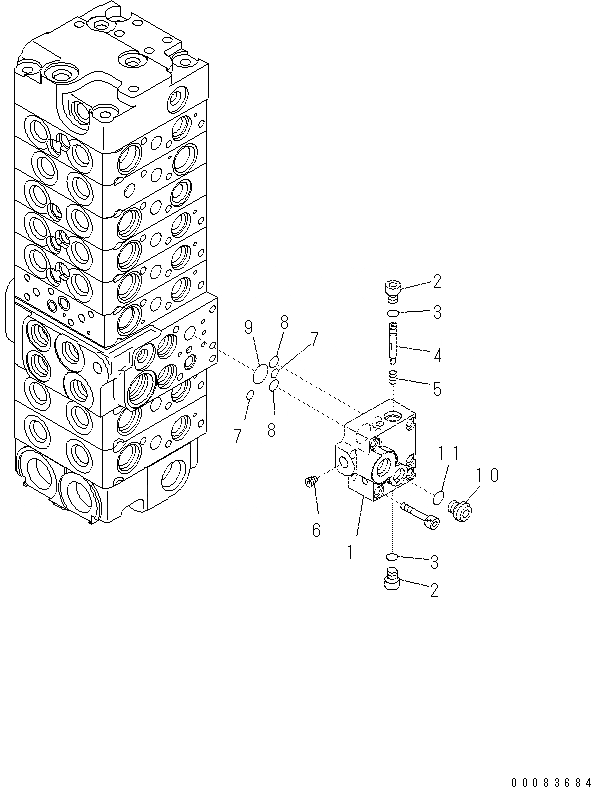 2
3
9
8
7
4
5
7
8
11
10
6
1
3
2
00083684