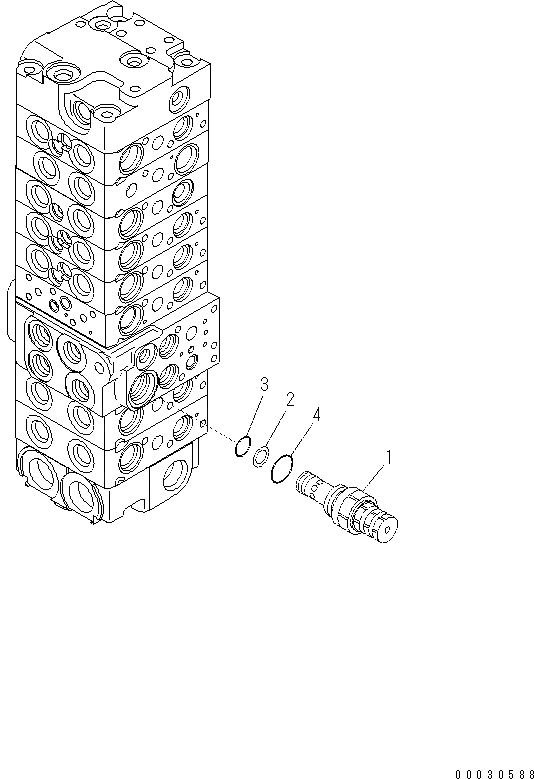 3
2
4
1

00030588