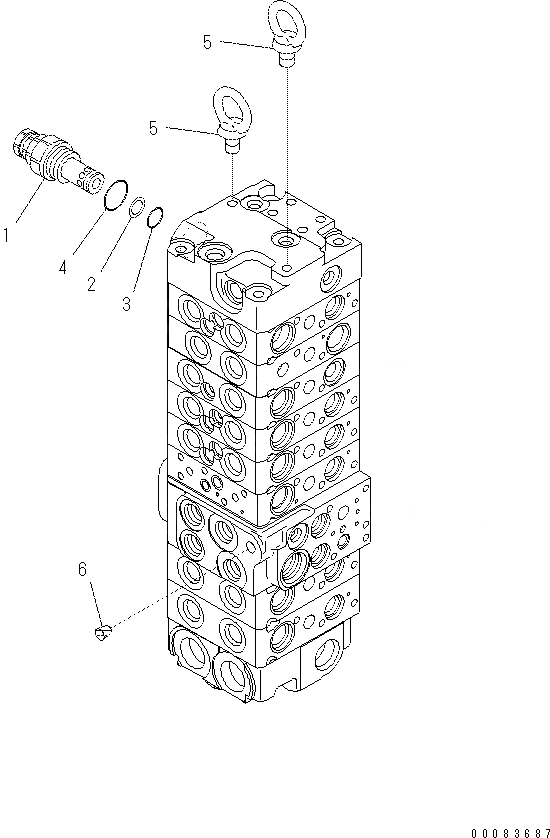 5
5
1
4
2
3
6
00083637