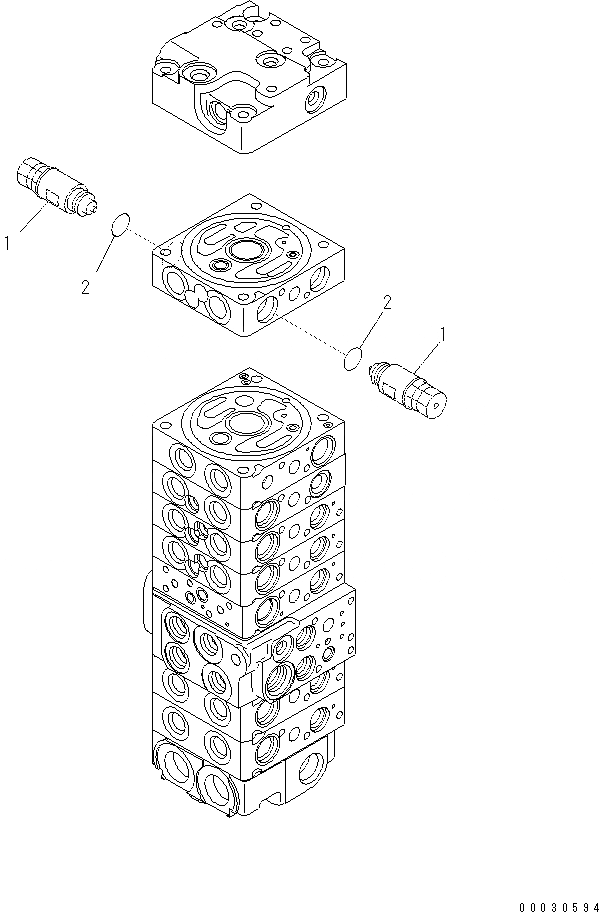 1
2
2
1
00030594