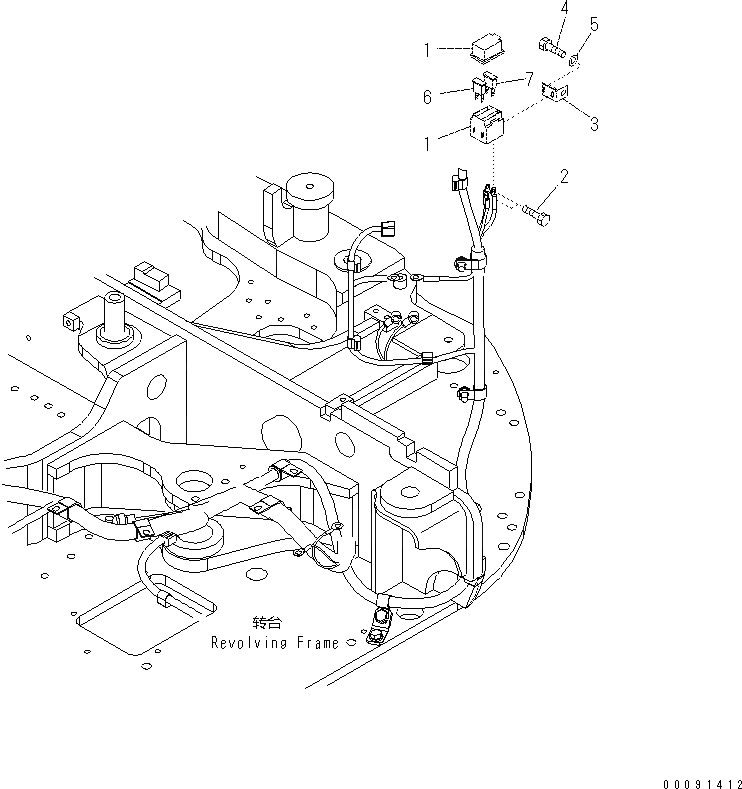 4
5
1
7
6
3
1
2
转台
Revolving Frame
00091412