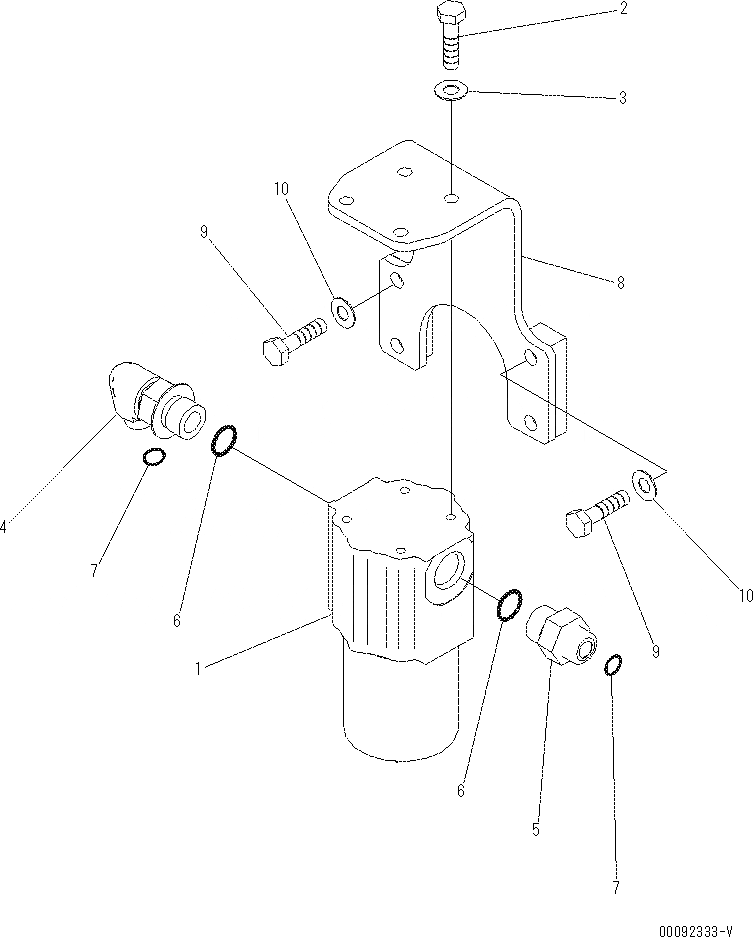 2
3
10
9
8
4
7
6
1
10
9
6
5
7
00092333-V