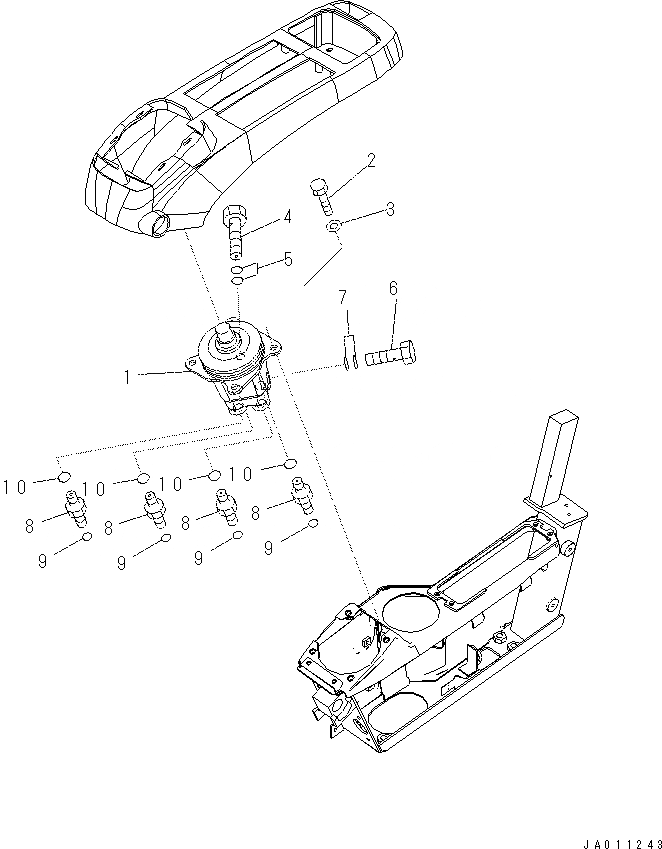 2
4
3
5
7
6
1
10
10
10
10
8
8
8
8
9
9
9
9
JA011243