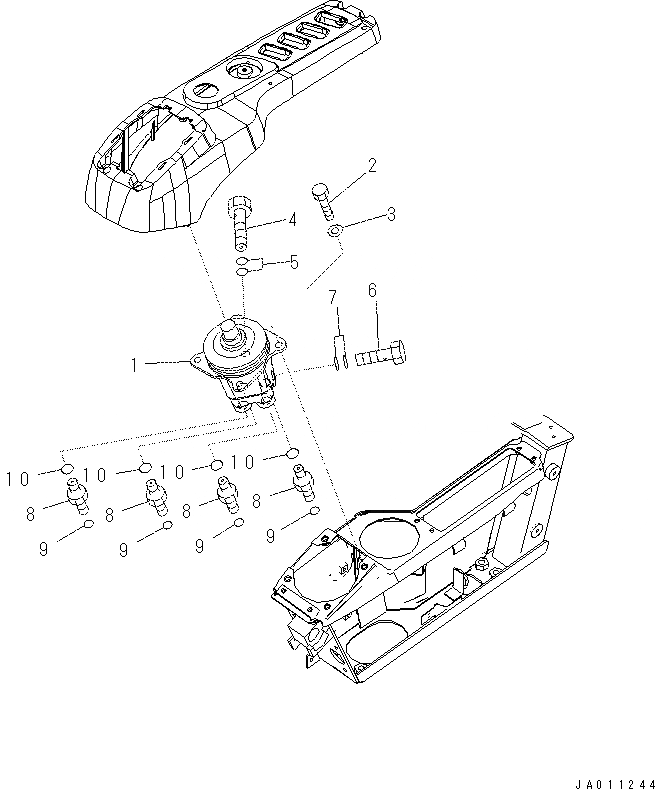 2
4
3
5
7
6
1
10
10
10
10
8
8
8
8
9
9
9
9
JA011244