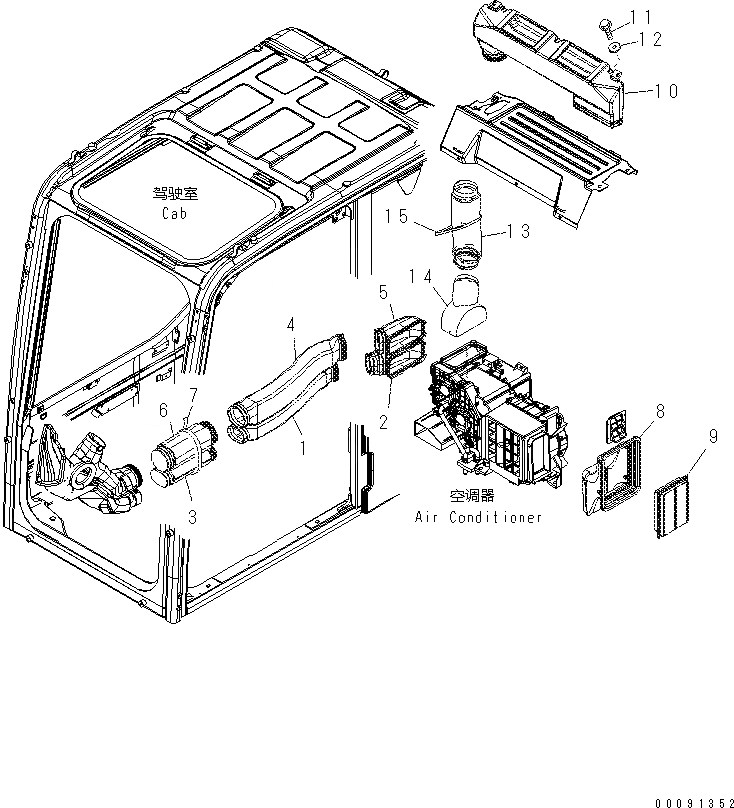 11
12
10
驾驶室
Cab
15
13
14
5
4
7
6
2
1
3
8
9
空调器
Air Conditioner
00091352