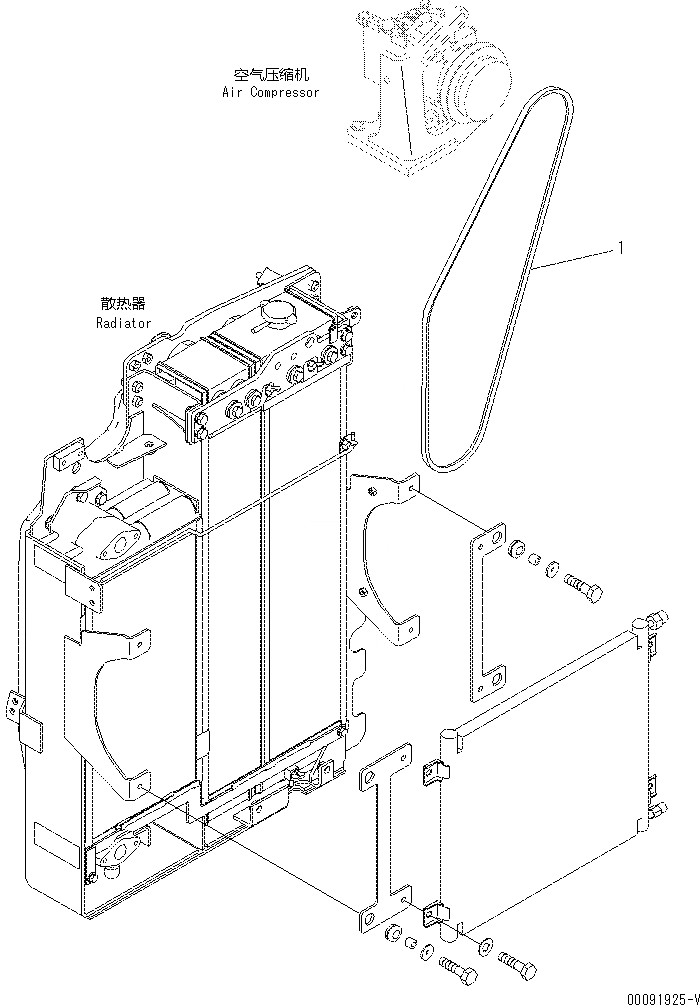 空气压缩机
Air Compressor

1

散热器
Radiator

00091925-V