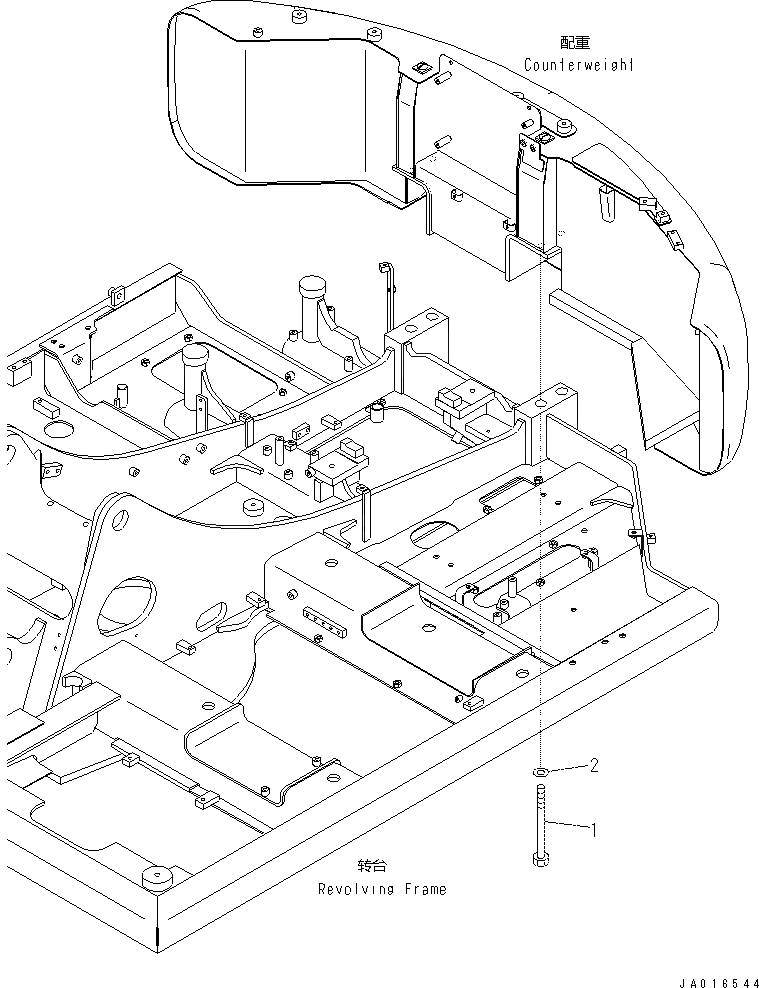 配重
Counterweight

2

1

转台
Revolving Frame

JA016544