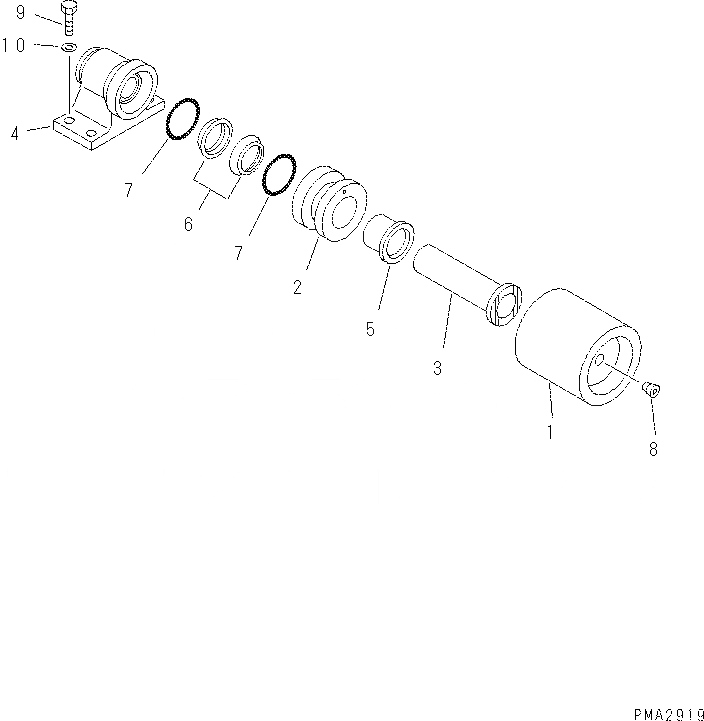 9
10
4
7
6
7
2
5
3
1
8
PMA2919