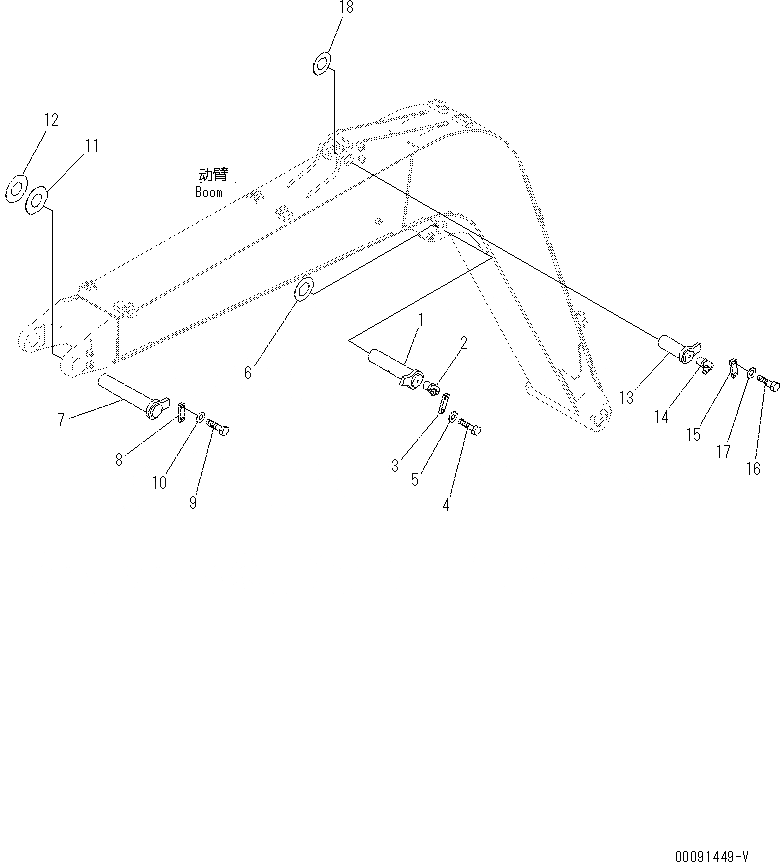 18
12
11
动臂
Boom
6
1
2
13
14
15
17
16
7
8
10
9
3
5
4
00091449-V