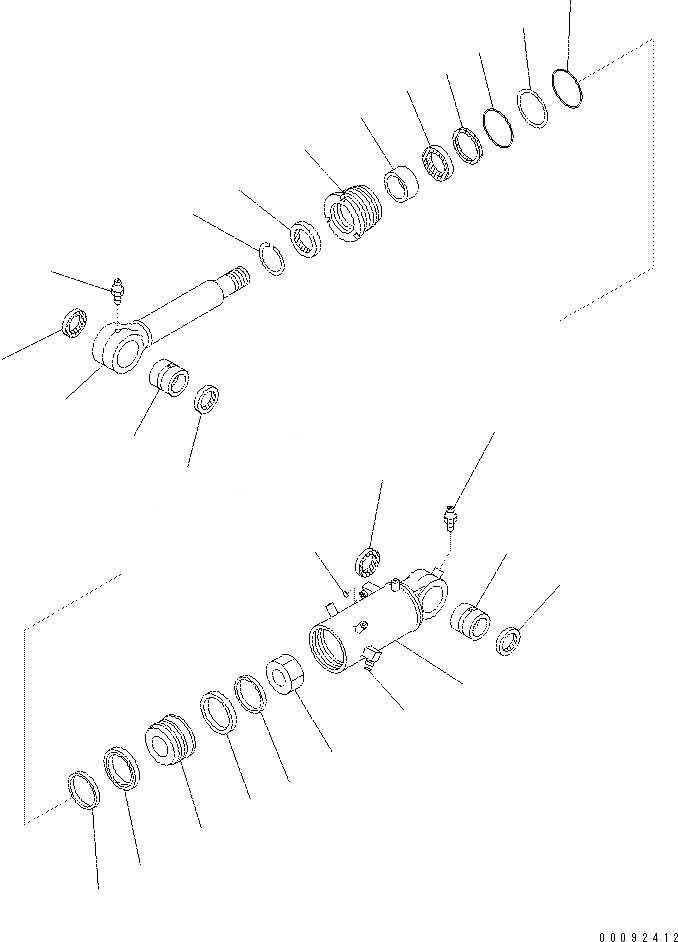 00092412