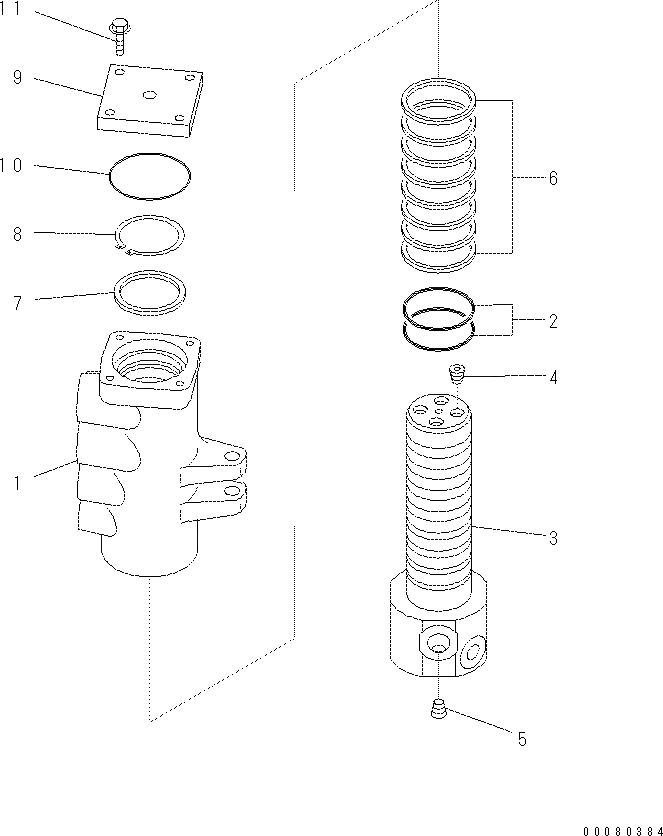 11
9
10
8
7
1
6
2
4
3
5
00080384