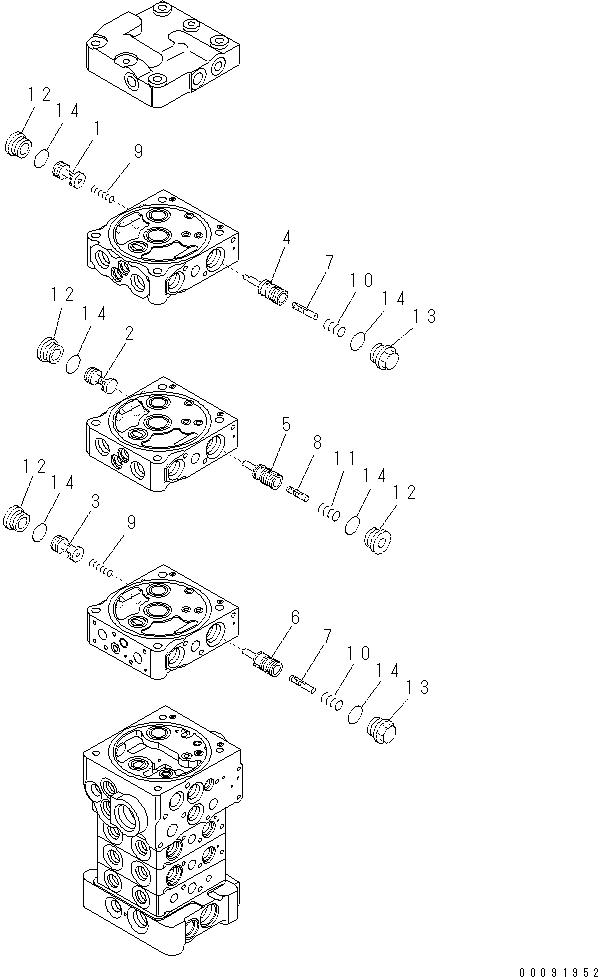 12
14
1
9
4
7
10
14
13
12
14
2
5
8
11
14
12
12
14
3
9
6
7
10
14
13
00091952