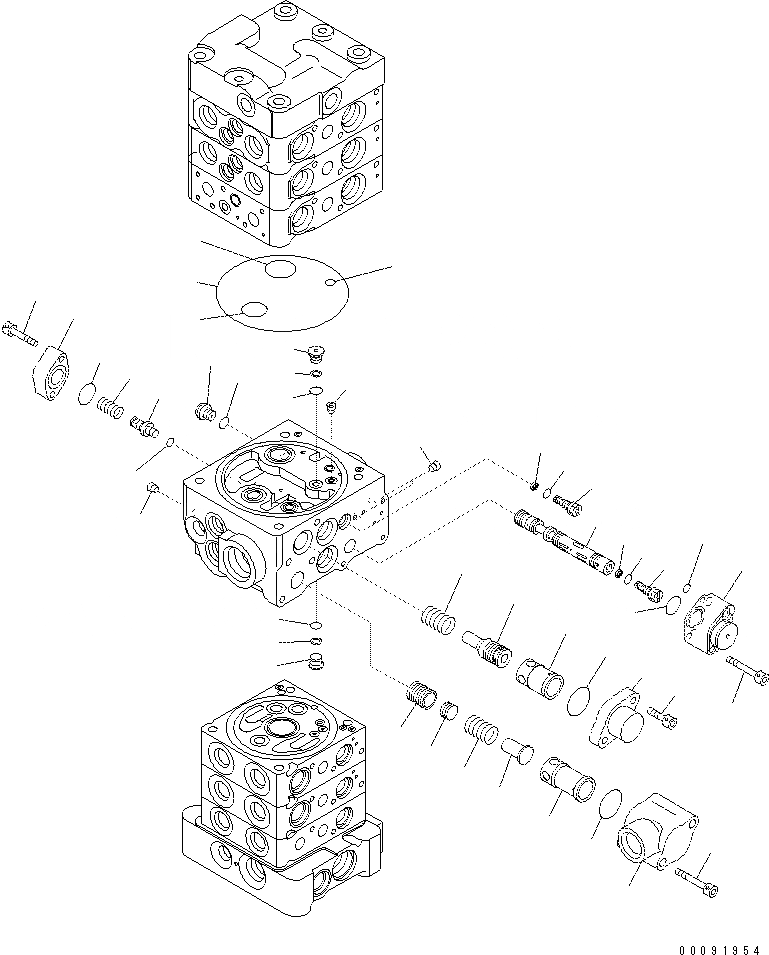 00091954