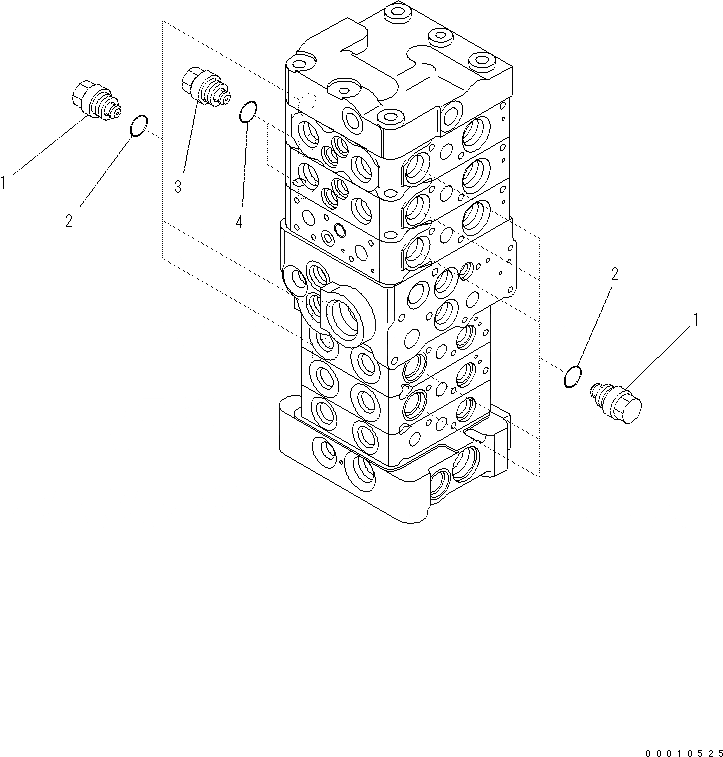 1
2
3
4
2
1
00010525