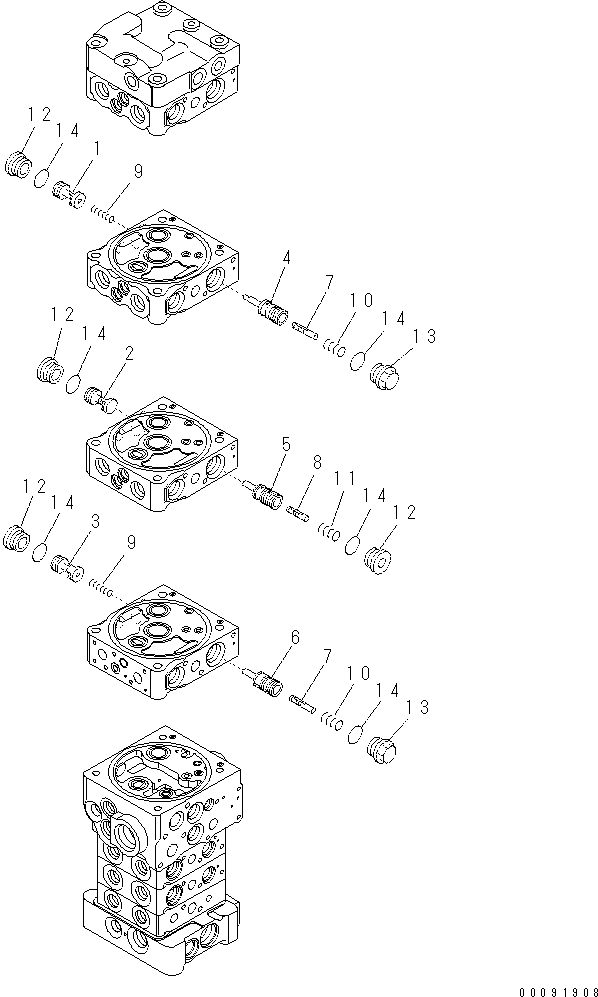 12
14
1
9
4
7
10
14
13
12
14
2
5
8
11
14
12
12
14
3
9
6
7
10
14
13
00091908