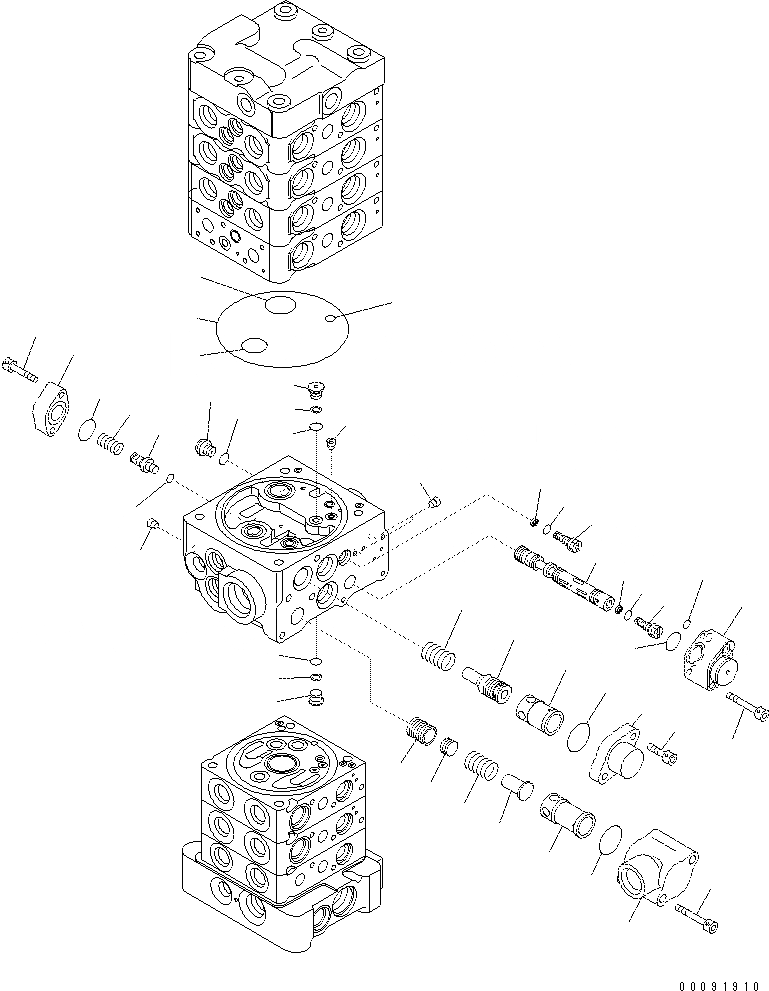 00091910