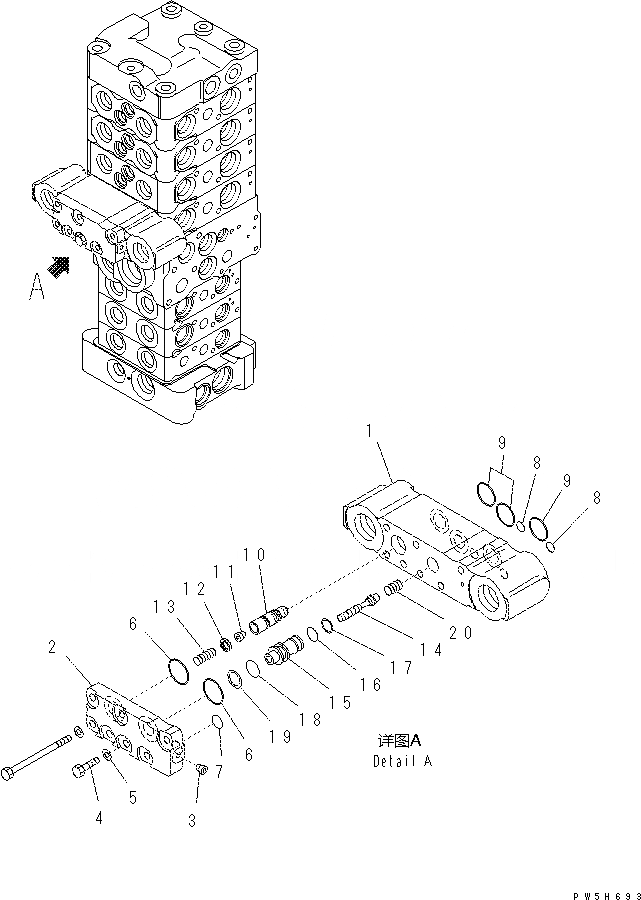 A

1

9

8

9

8

10

11

12

13

6

2

20

14

17

16

15

18

19

6

7

5

4

3

详图A
Detail A

PW5H693