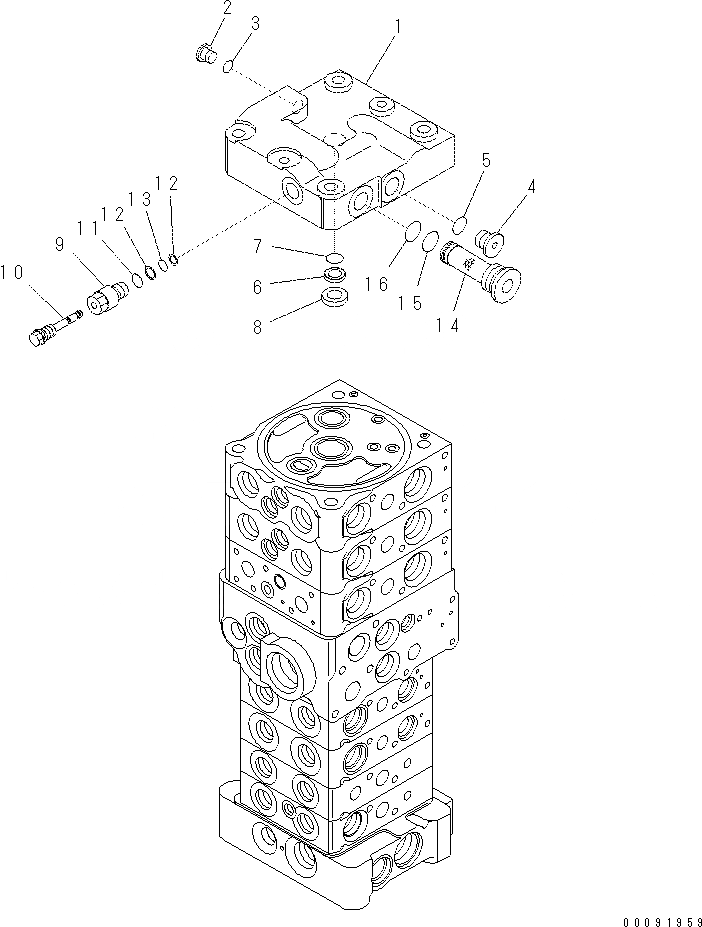 2
3
1
5
4
12
13
12
11
9
10
7
6
8
16
15
14
00091959