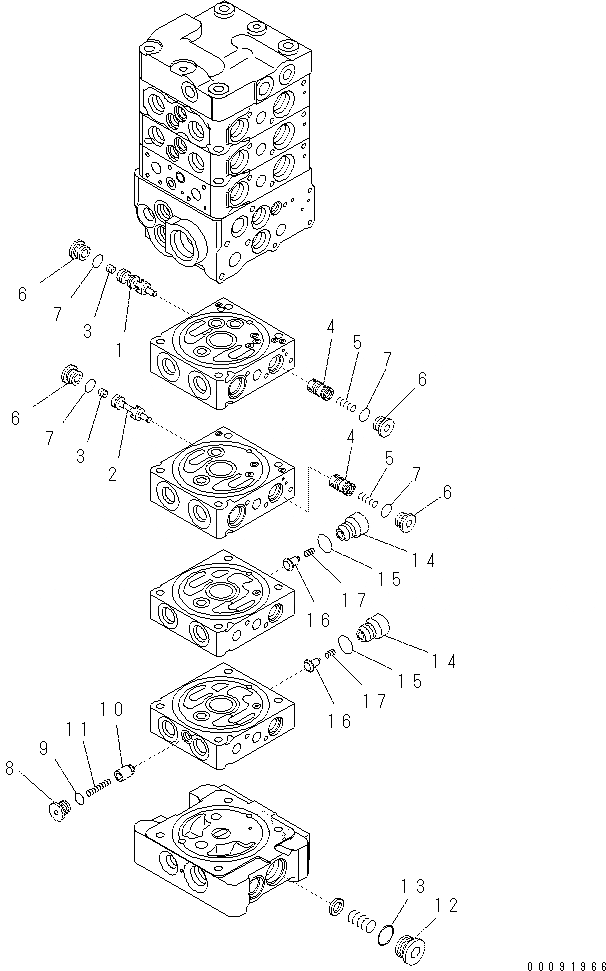 6
7
3
1
4
5
7
6
6
7
3
2
4
5
7
6
14
15
17
16
14
15
17
16
10
11
9
8
13
12
00091966