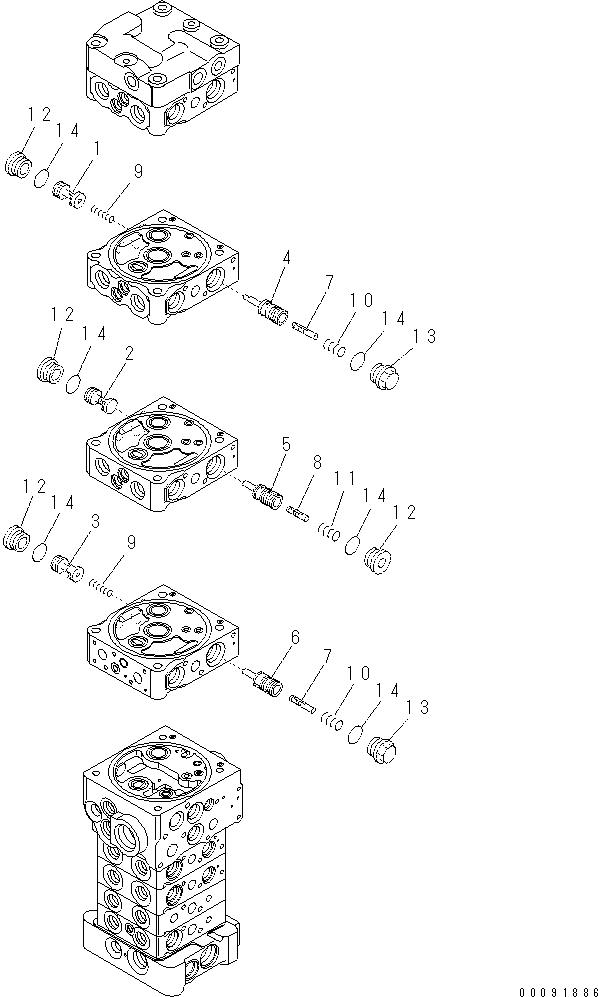 12
14
1
9
4
7
10
14
13
12
14
2
5
8
11
14
12
12
14
3
9
6
7
10
14
13
00091886