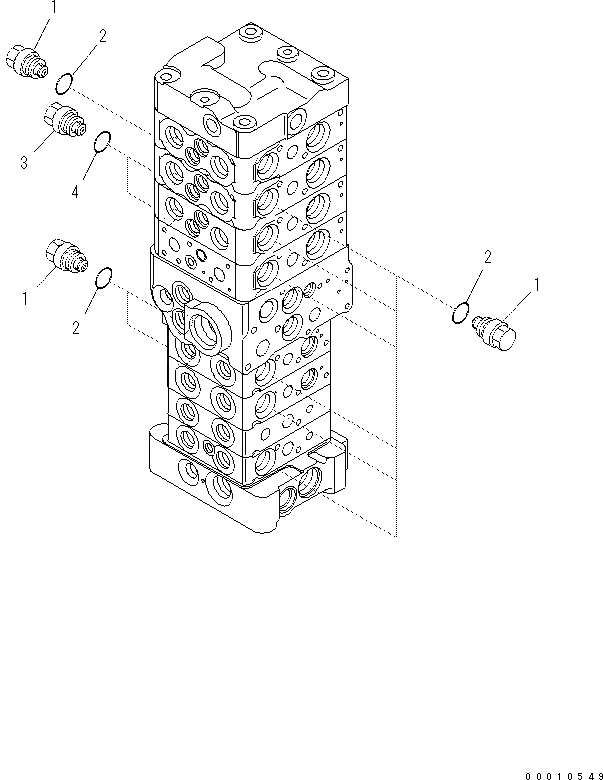 1
2
3
4
1
2
2
1
00010549