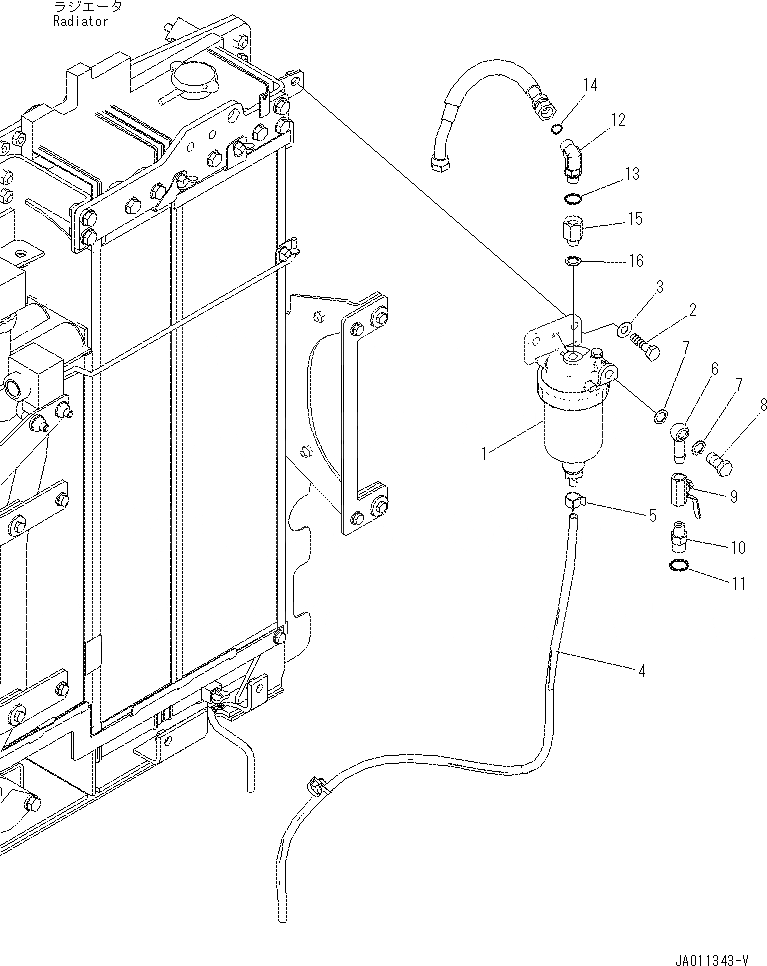 ラジエータ
Radiator

14
12
13
15
16
3
2
7
6
7
8
1
9
5
10
11
4

JA011343-V