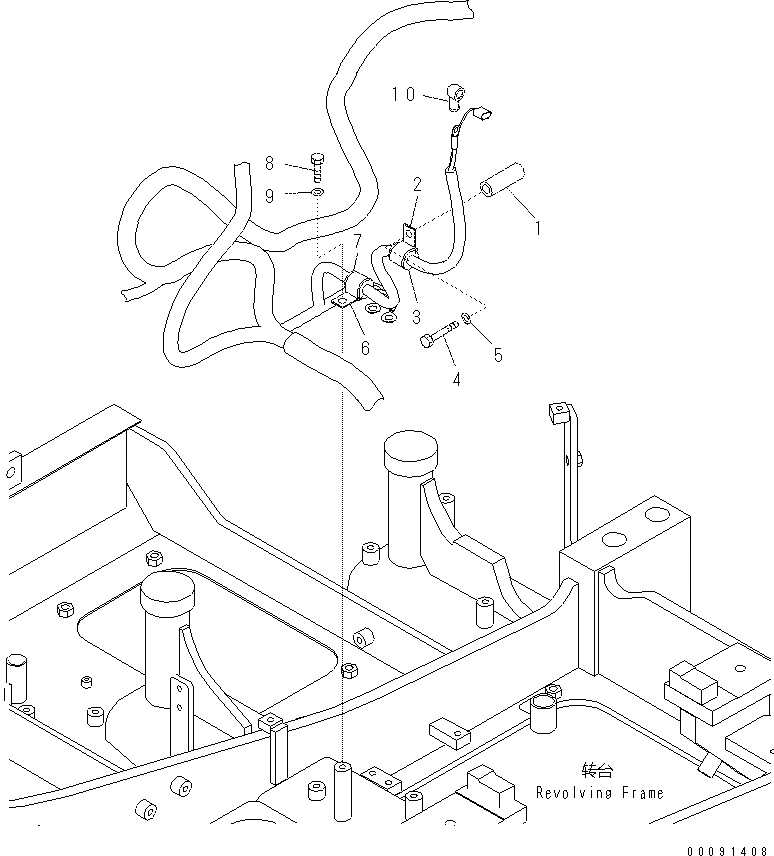 10
8
9
2
1
7
3
6
5
4
转台
Revolving Frame
00091408