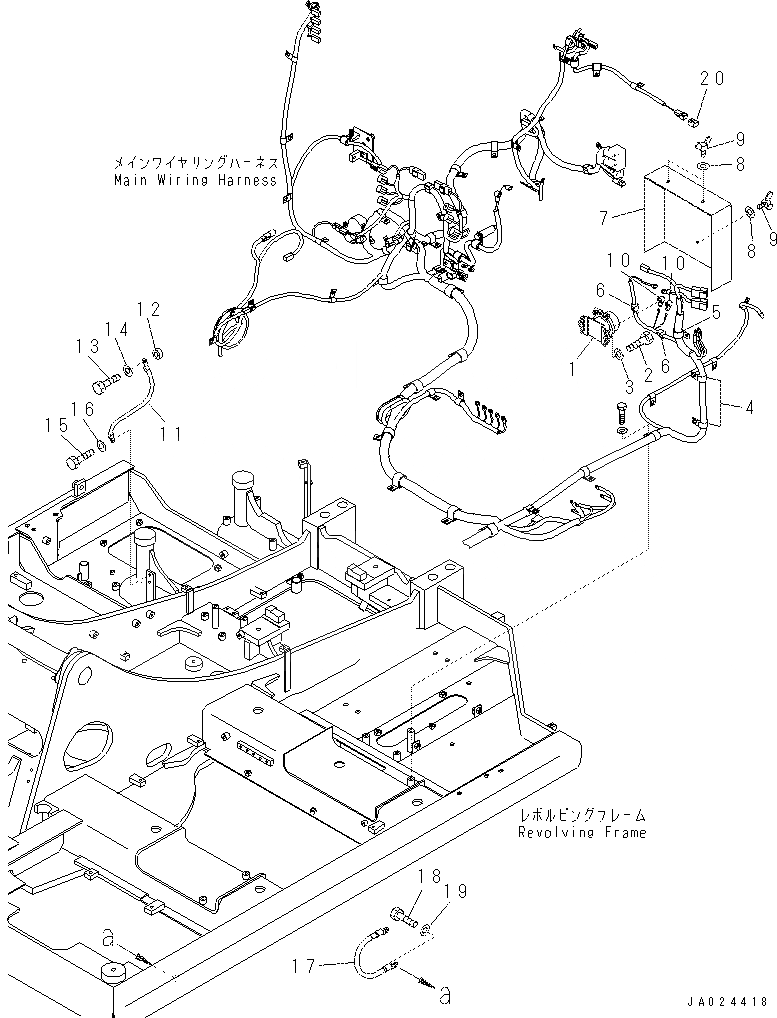 メインワイヤリングハーネス
Main Wiring Harness

20
9
8
7
8
9
10
10
6
5
1
3
2
6
4
12
14
13
16
15
11

レボルビングフレーム
Revolving Frame

18
19
17
a
a

JA024418