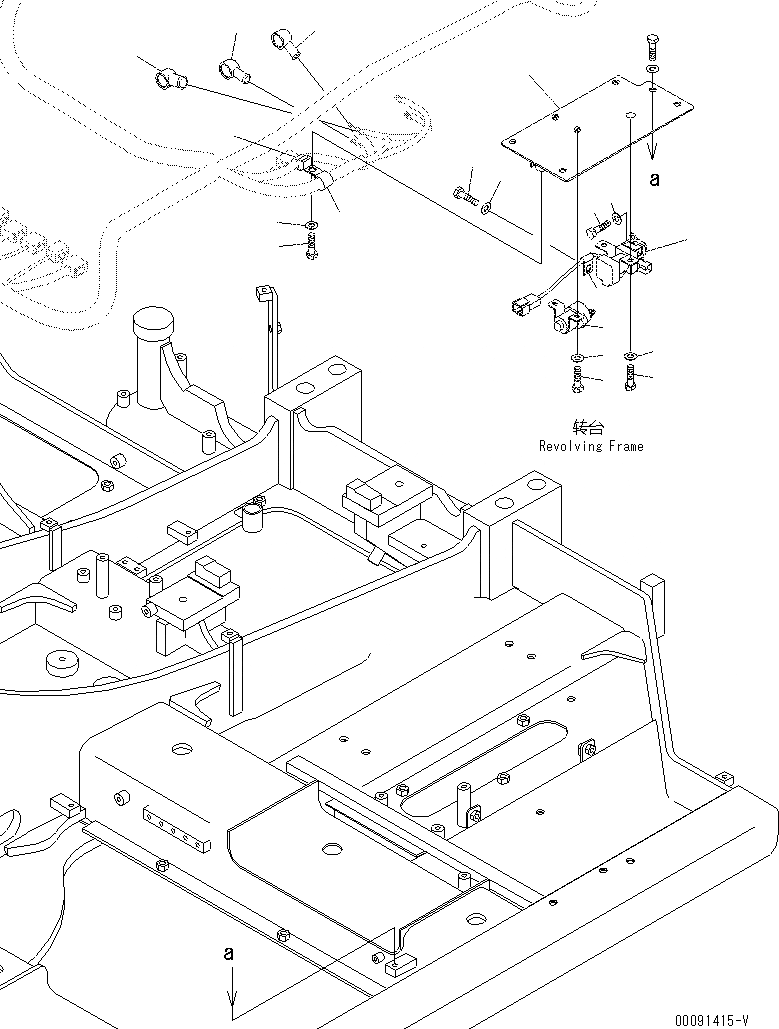 a

转台
Revolving Frame

a

00091415-V